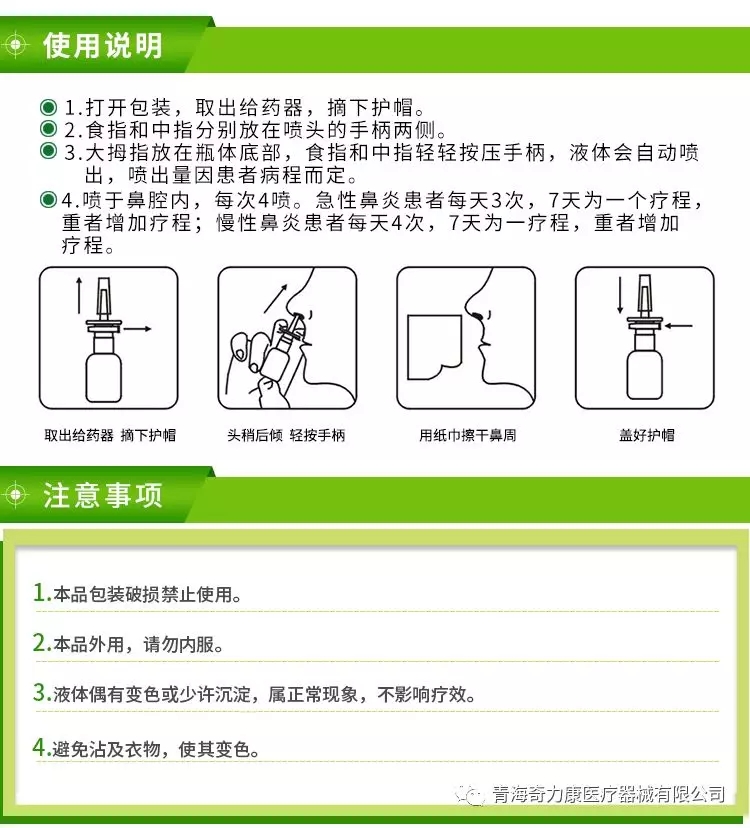 使用说明

1.打开包装，取出给药器，摘下护帽。
2.食指和中指分别放在喷头的手柄两侧。
3.大拇指放在瓶体底部，食指和中指轻轻按压手柄，液体会自动喷出，喷出量因患者病程而定。
4.喷于鼻腔内，每次4喷。急性鼻炎患者每天3次，7天为一个疗程，重者增加疗程；慢性鼻炎患者每天4次，7天为一疗程，重者增加疗程。

取出给药器 摘下护帽

头稍后倾 轻按手柄

用纸巾擦干鼻周

盖好护帽

注意事项

1.本品包装破损禁止使用。

2.本品外用，请勿内服。

3.液体偶有变色或少许沉淀，属正常现象，不影响疗效。

4.避免沾及衣物，使其变色。

青海奇力康医疗器械有限公司